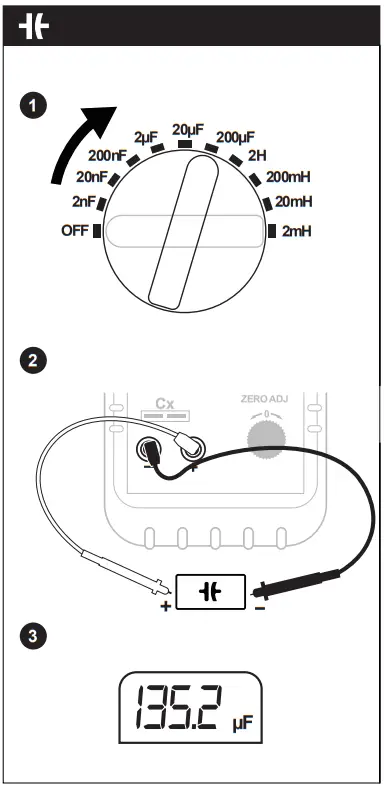 1

OFF
2nF
20nF
200nF
2μF
20μF
200μF
2H
200mH
20mH
2mH

2

Cx
ZERO ADJ
0
−
+
+
−

3

135.2 μF