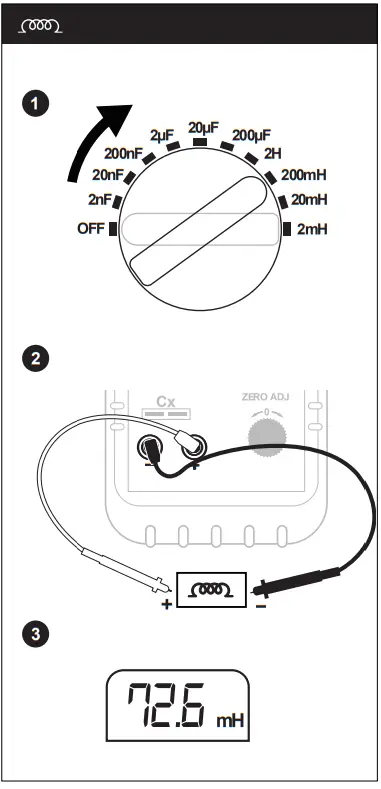 1

OFF
2nF
20nF
200nF
2μF
20μF
200μF
2H
200mH
20mH
2mH

2

Cx
ZERO ADJ
0
−
+
+
−

3

72.6 mH