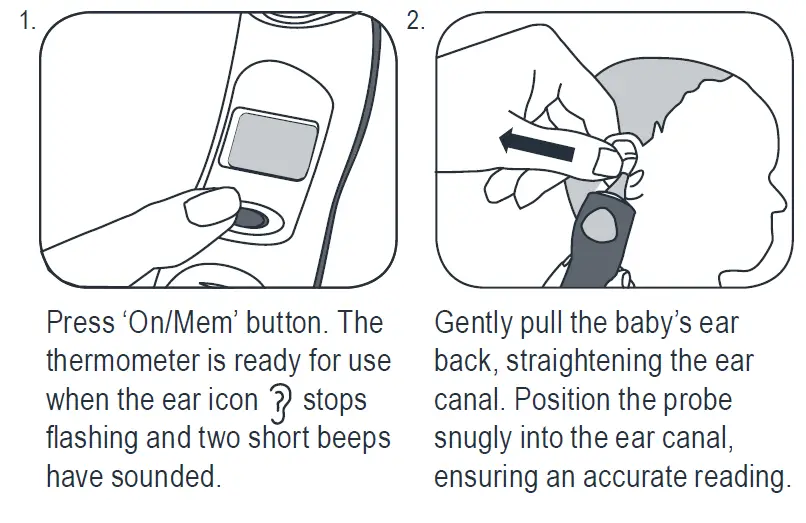 1.

Press ‘On/Mem’ button. The thermometer is ready for use when the ear icon stops flashing and two short beeps have sounded.

2.

Gently pull the baby’s ear back, straightening the ear canal. Position the probe snugly into the ear canal, ensuring an accurate reading.