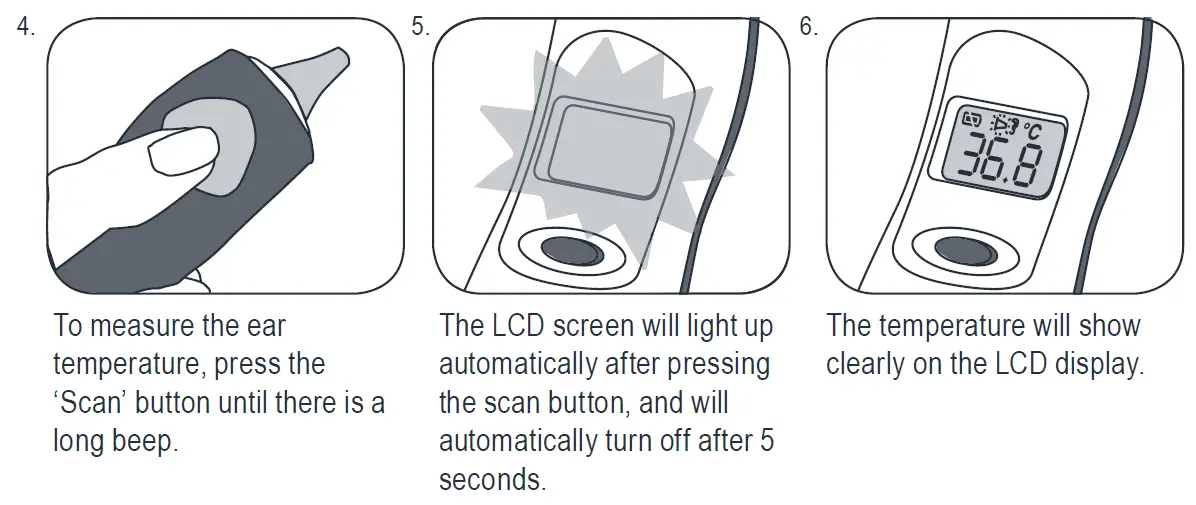 4.

To measure the ear temperature, press the ‘Scan’ button until there is a long beep.

5.

The LCD screen will light up automatically after pressing the scan button, and will automatically turn off after 5 seconds.

6.

°C
36.8

The temperature will show clearly on the LCD display.