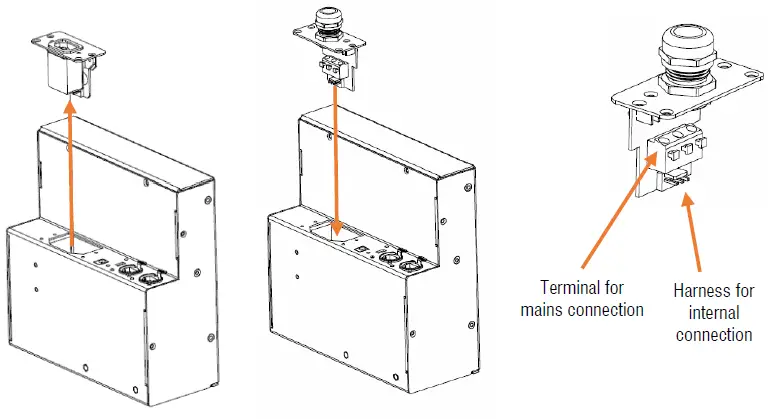 Terminal for mains connection

Harness for internal connection