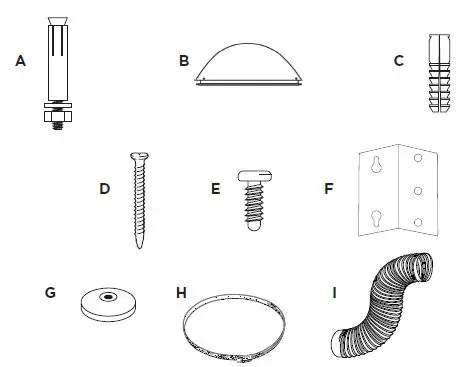 A

B

C

D

E

F

G

H

I