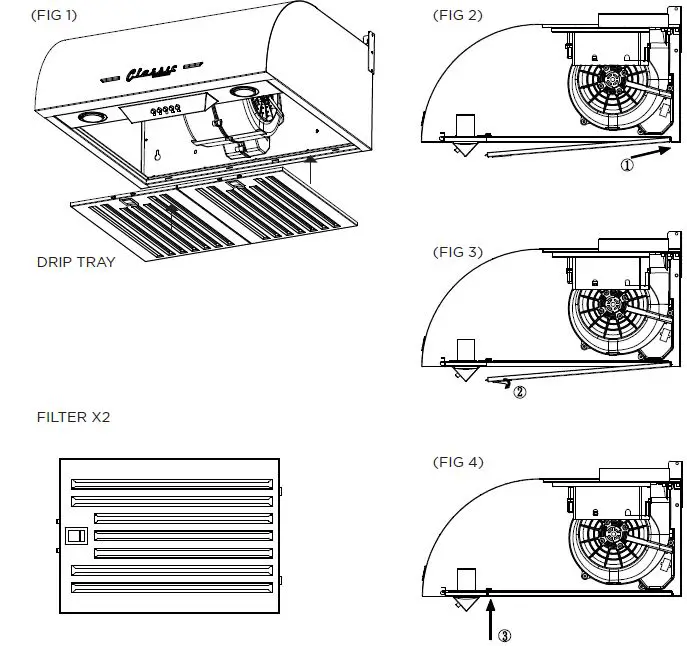 (FIG 1)

Classic

DRIP TRAY

FILTER X2

(FIG 2)

①

(FIG 3)

②

(FIG 4)

③