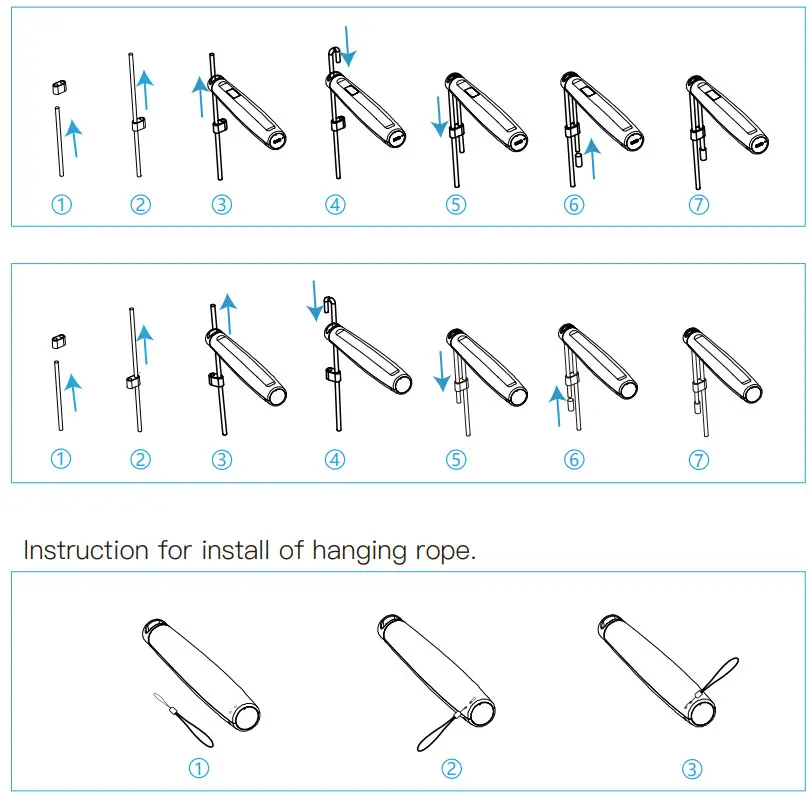 ① ② ③ ④ ⑤ ⑥ ⑦

① ② ③ ④ ⑤ ⑥ ⑦

Instruction for install of hanging rope.

① ② ③