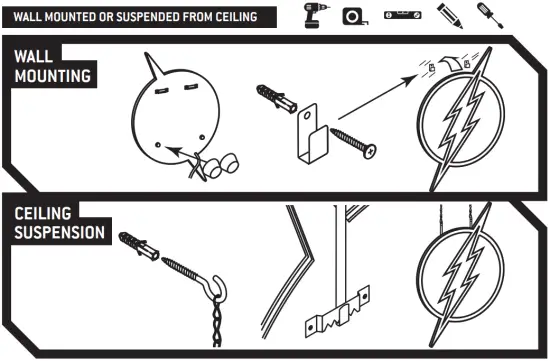 WALL MOUNTED OR SUSPENDED FROM CEILING

WALL MOUNTING

CEILING SUSPENSION