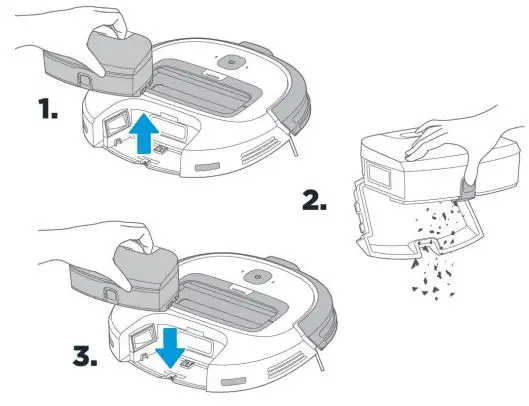 1.

2.

3.