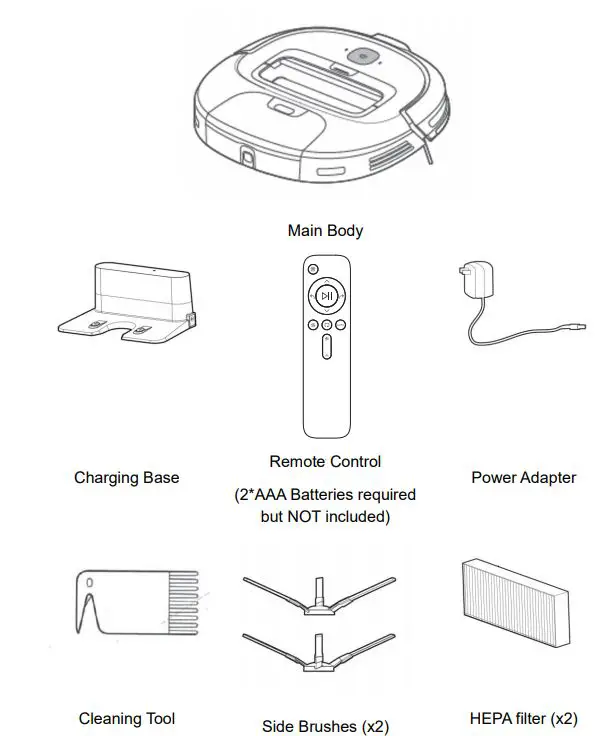 Main Body

Charging Base

Remote Control

(2*AAA Batteries required but NOT included)

Power Adapter

Cleaning Tool

Side Brushes (x2)

HEPA filter (x2)