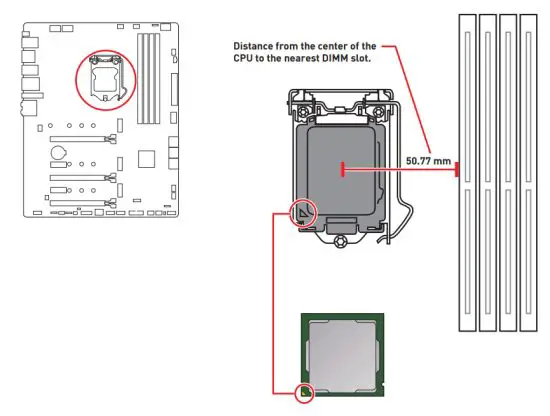 Distance from the center of the CPU to the nearest DIMM slot.

50.77 mm