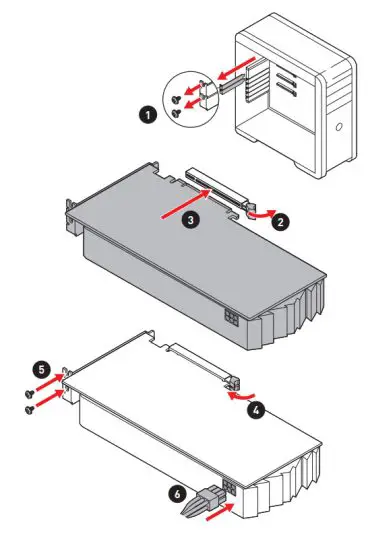 1

3

2

5

4

6