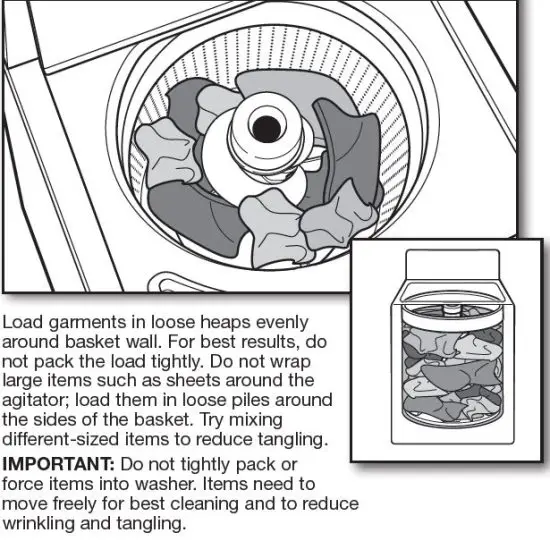 Load garments in loose heaps evenly around basket wall. For best results, do not pack the load tightly. Do not wrap large items such as sheets around the agitator; load them in loose piles around the sides of the basket. Try mixing different-sized items to reduce tangling.

IMPORTANT: Do not tightly pack or force items into washer. Items need to move freely for best cleaning and to reduce wrinkling and tangling.