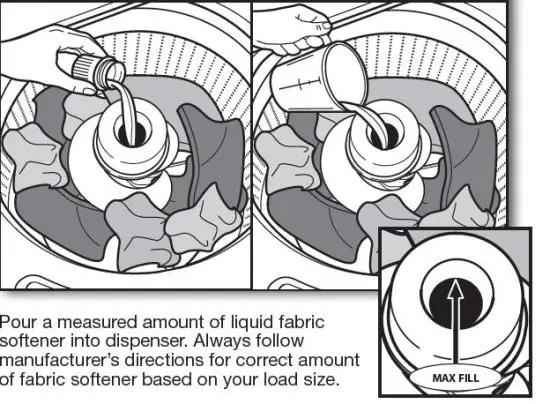 Pour a measured amount of liquid fabric softener into dispenser. Always follow manufacturer's directions for correct amount of fabric softener based on your load size.

MAX FILL