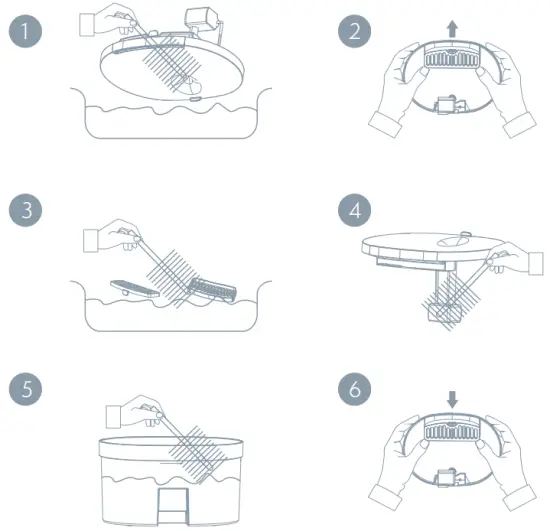 1

2

3

4

5

6