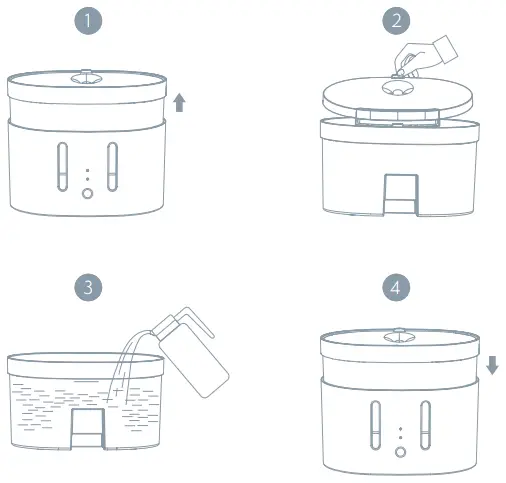 1

2

3

4