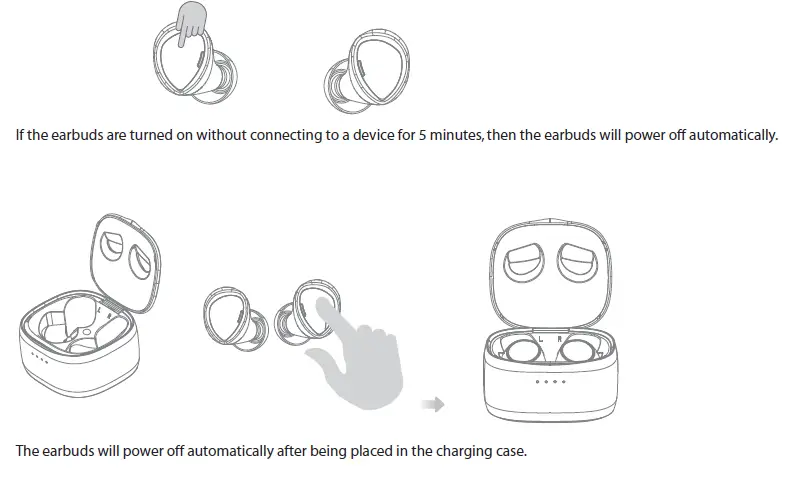 If the earbuds are turned on without connecting to a device for 5 minutes, then the earbuds will power off automatically.

L R

L R

The earbuds will power off automatically after being placed in the charging case.