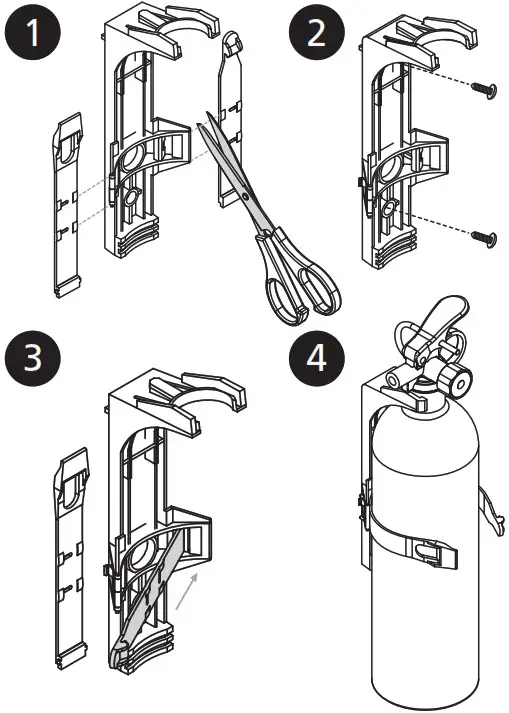 1

2

3

4