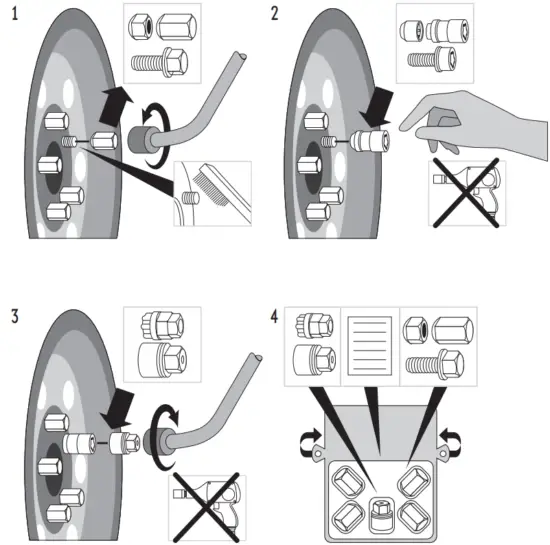 1

2

3

4