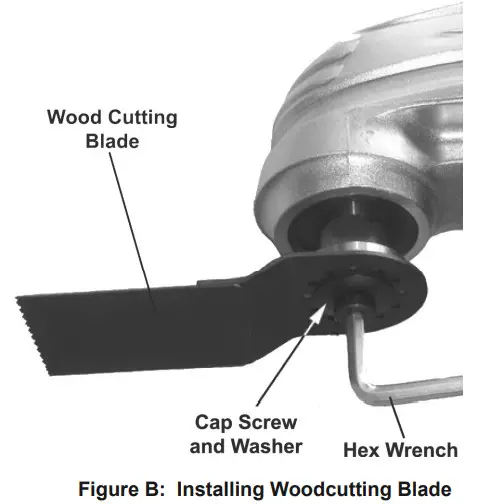 Wood Cutting Blade

Cap Screw and Washer

Hex Wrench

Figure B: Installing Woodcutting Blade