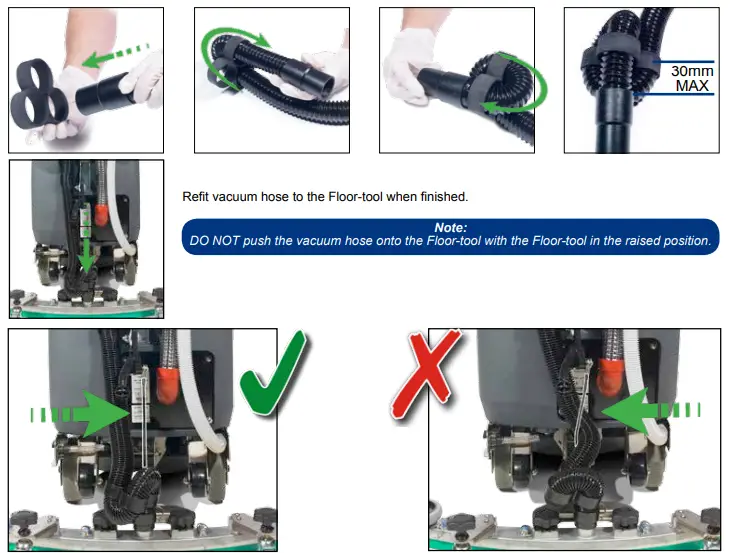 30mm
MAX

Refit vacuum hose to the Floor-tool when finished.

Note:
DO NOT push the vacuum hose onto the Floor-tool with the Floor-tool in the raised position.