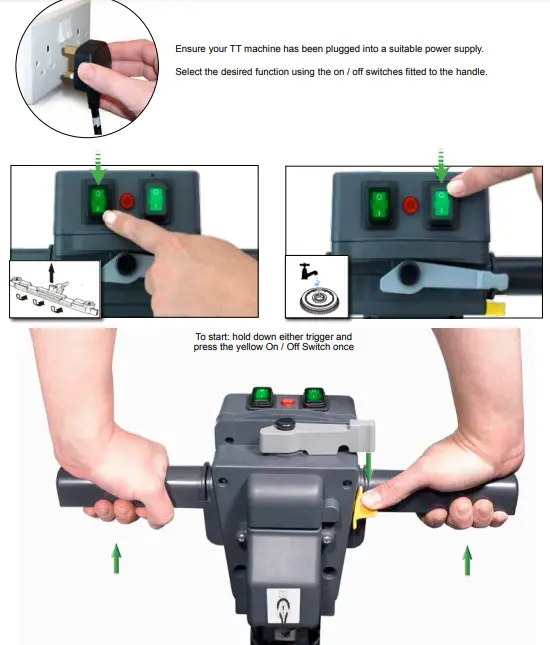 Ensure your TT machine has been plugged into a suitable power supply.

Select the desired function using the on / off switches fitted to the handle.

To start: hold down either trigger and press the yellow On / Off Switch once