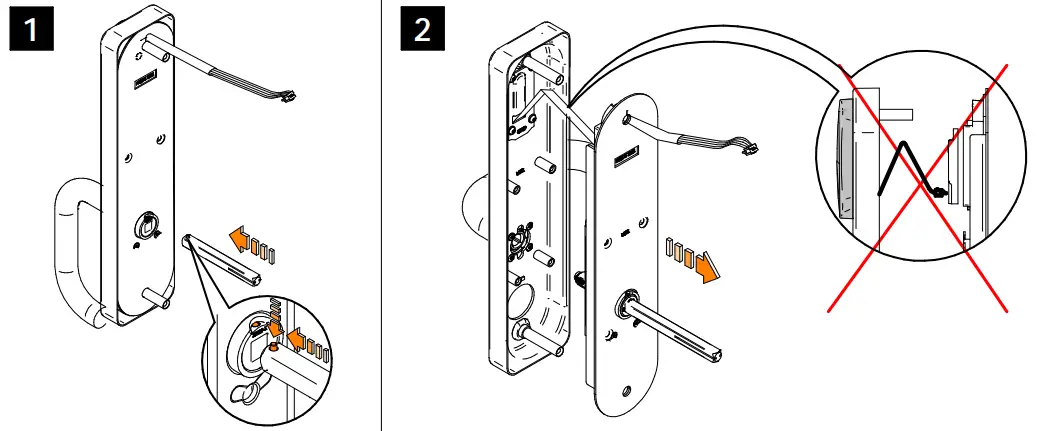 1

2