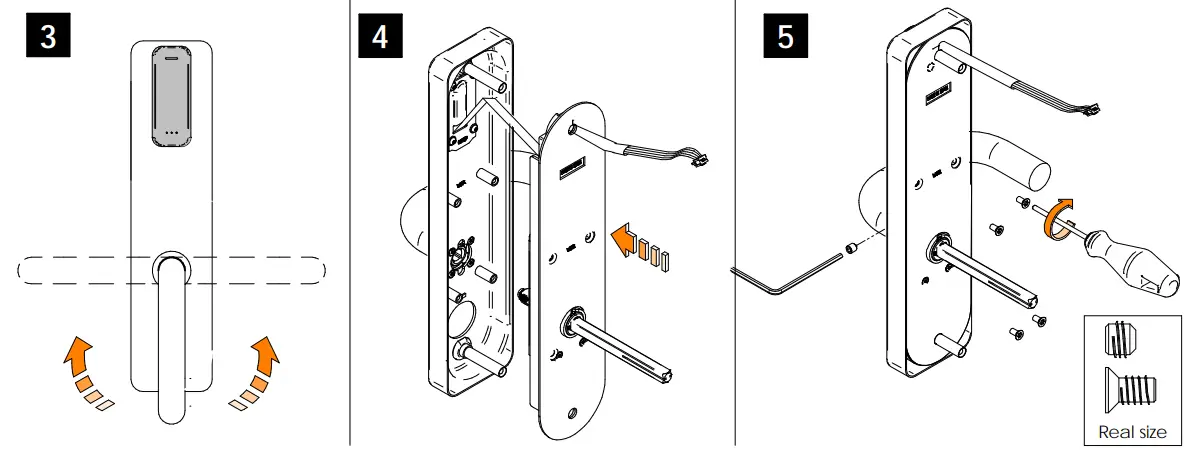 3

4

5

Real size