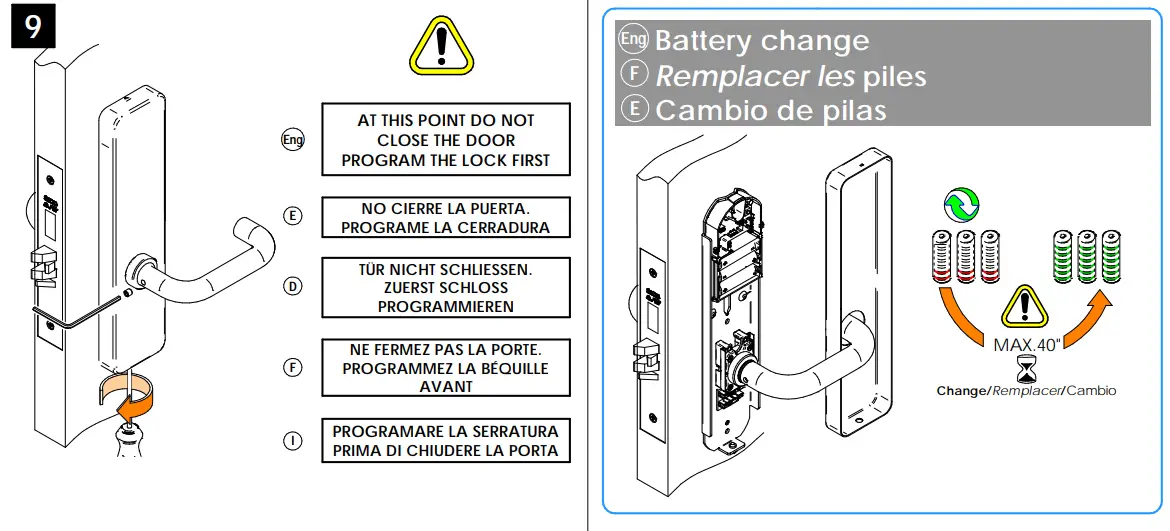 9

Eng
AT THIS POINT DO NOT CLOSE THE DOOR PROGRAM THE LOCK FIRST

E
NO CIERRE LA PUERTA. PROGRAME LA CERRADURA

D
TÜR NICHT SCHLIESSEN. ZUERST SCHLOSS PROGRAMMIEREN

F
NE FERMEZ PAS LA PORTE. PROGRAMMEZ LA BÉQUILLE AVANT

I
PROGRAMARE LA SERRATURA PRIMA DI CHIUDERE LA PORTA

Eng Battery change
F Remplacer les piles
E Cambio de pilas

MAX.40"

Change/Remplacer/Cambio