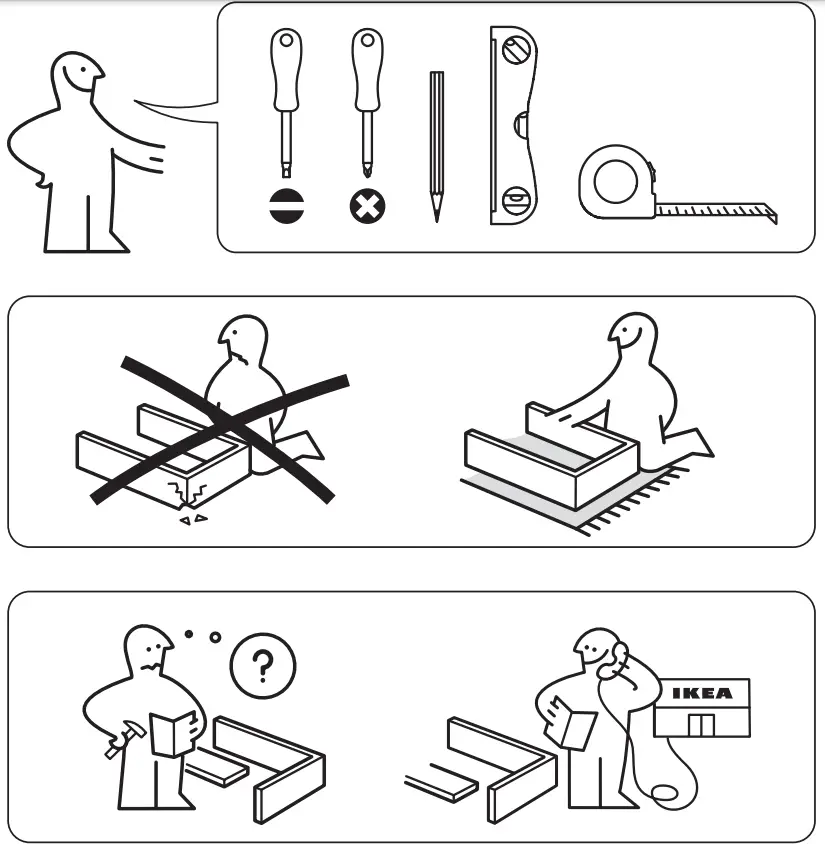 ?

IKEA