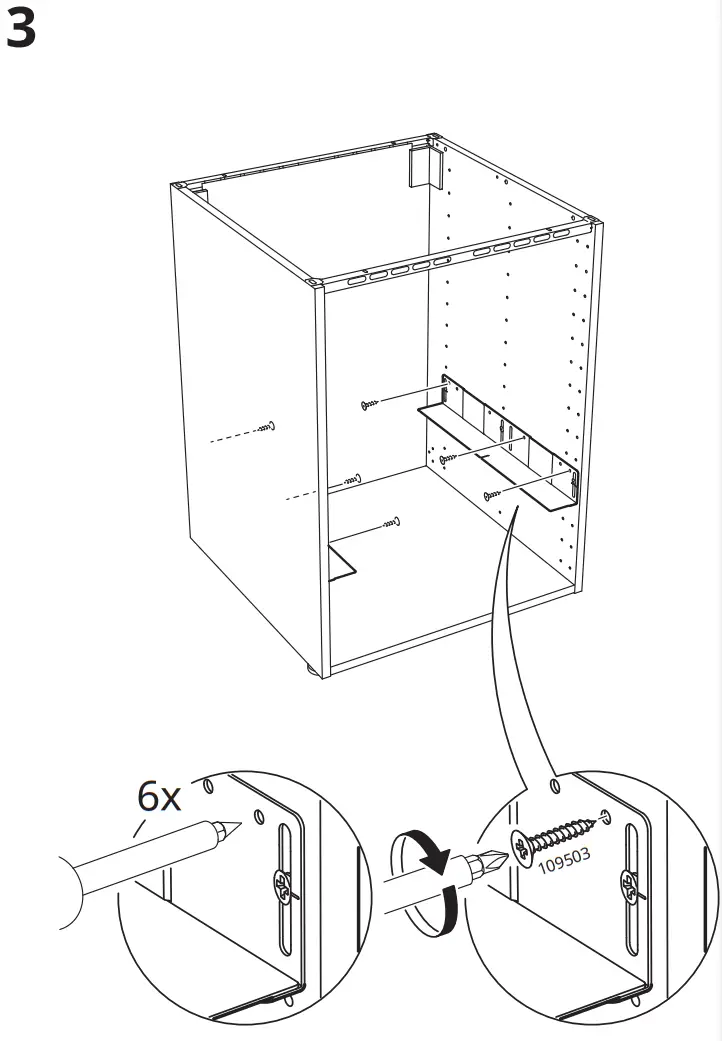 3

6x

109503