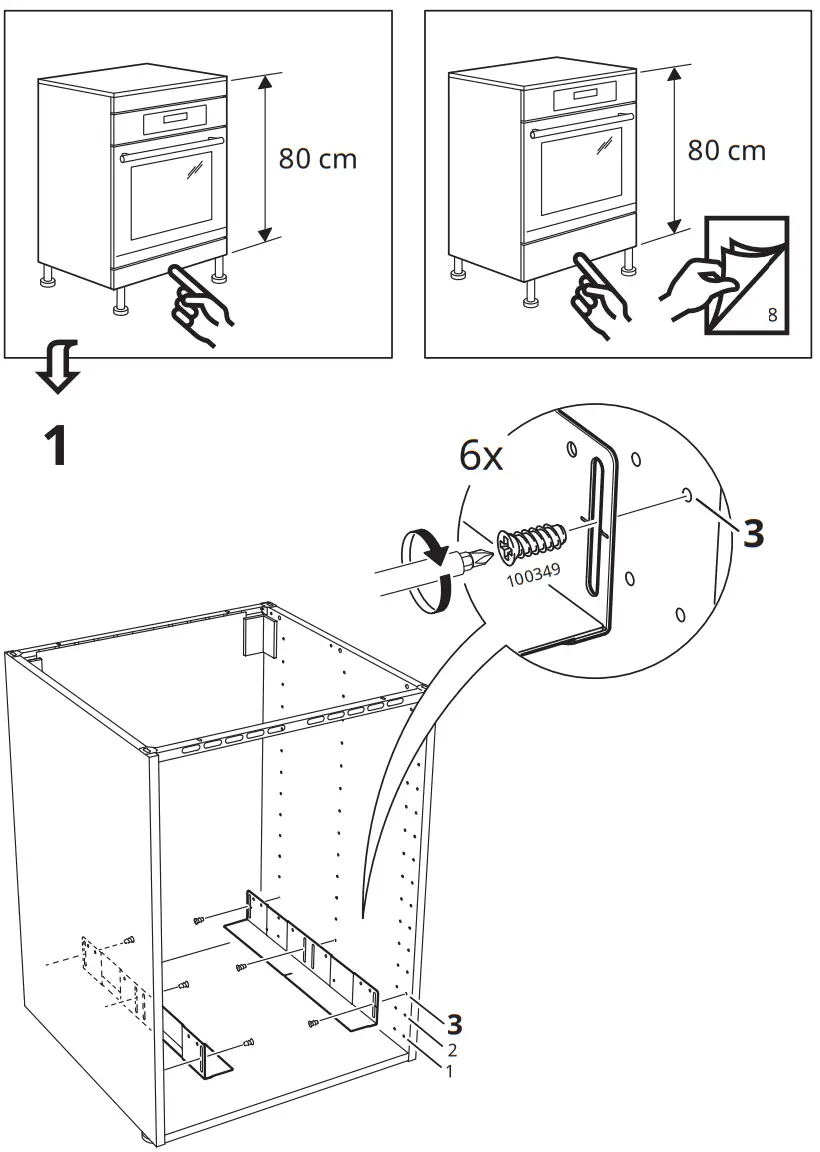 80 cm

80 cm

8

1

6x

100349

3

3
2
1