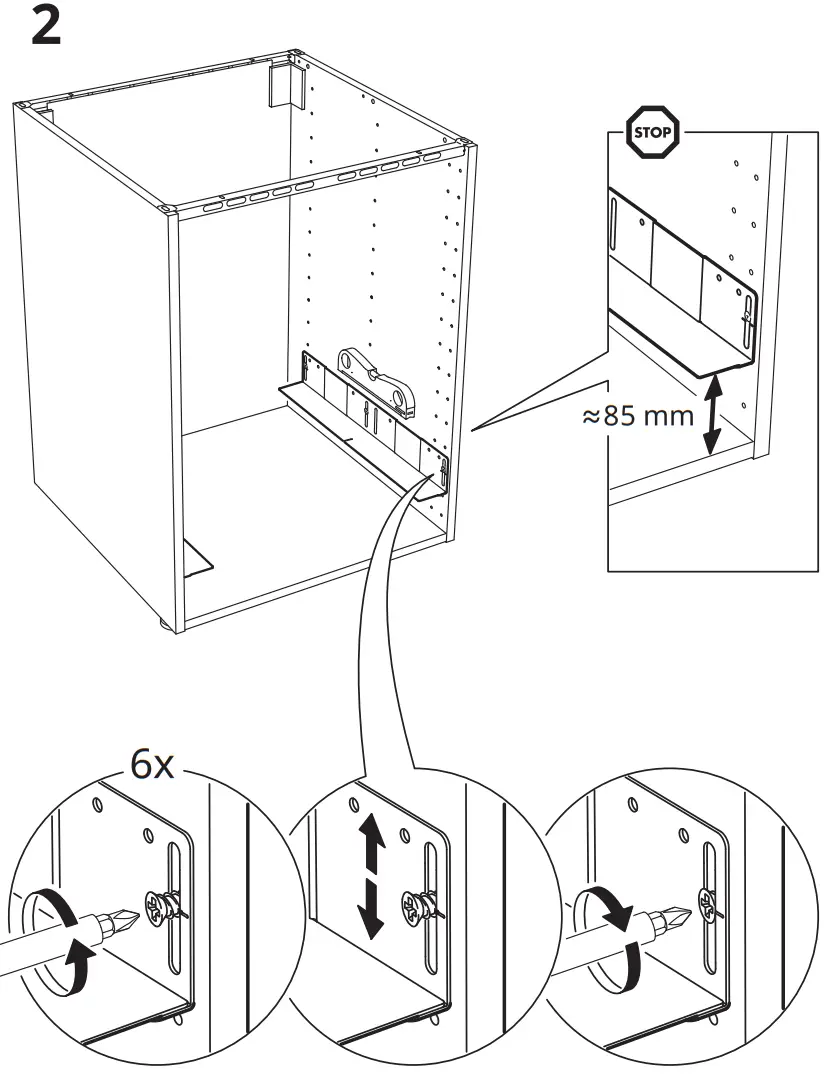 2

STOP

≈85 mm

6x