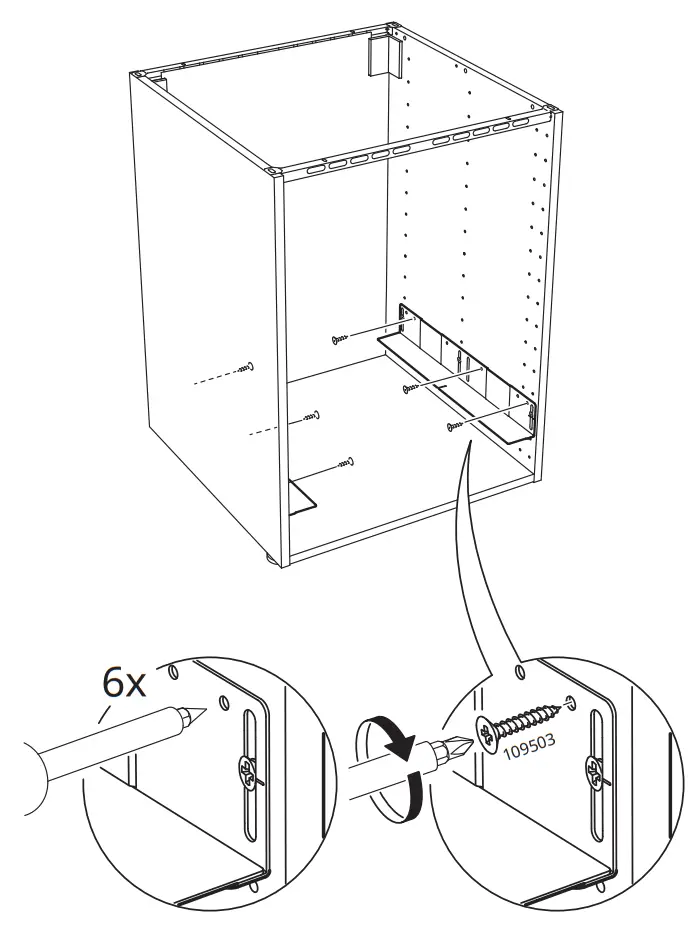 6x

109503