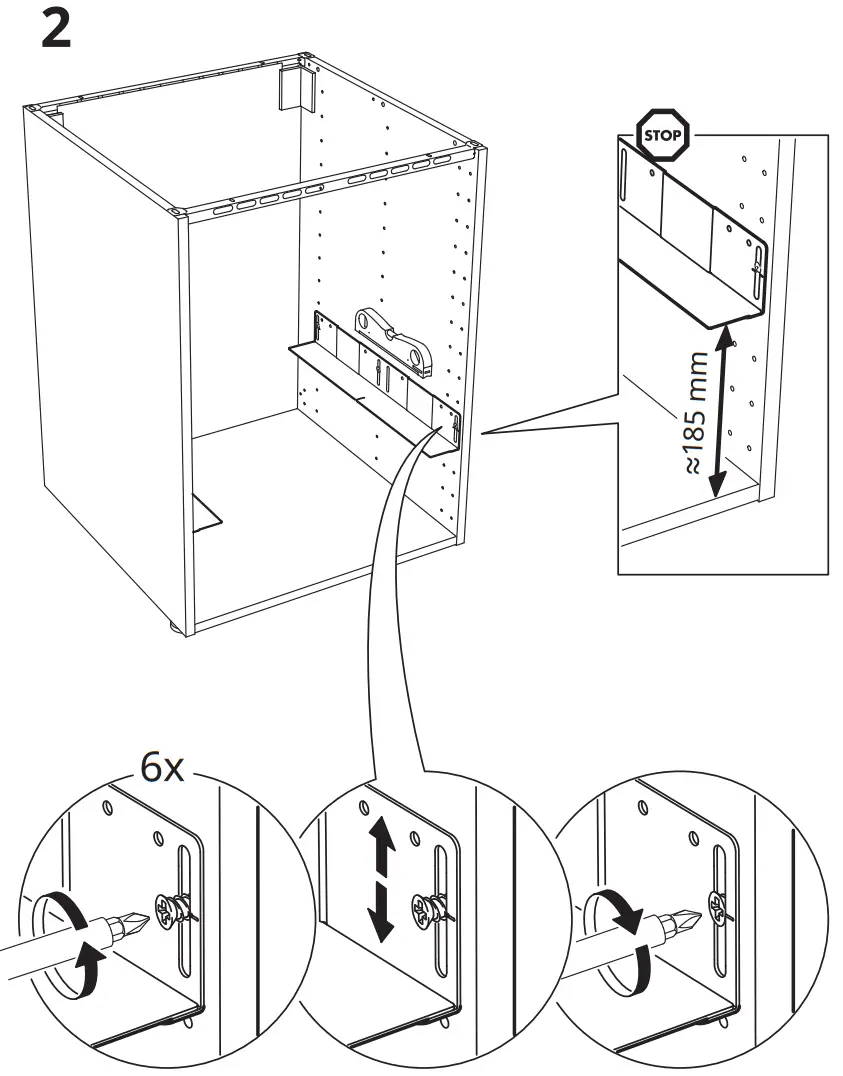 2

STOP

≈185 mm

6x