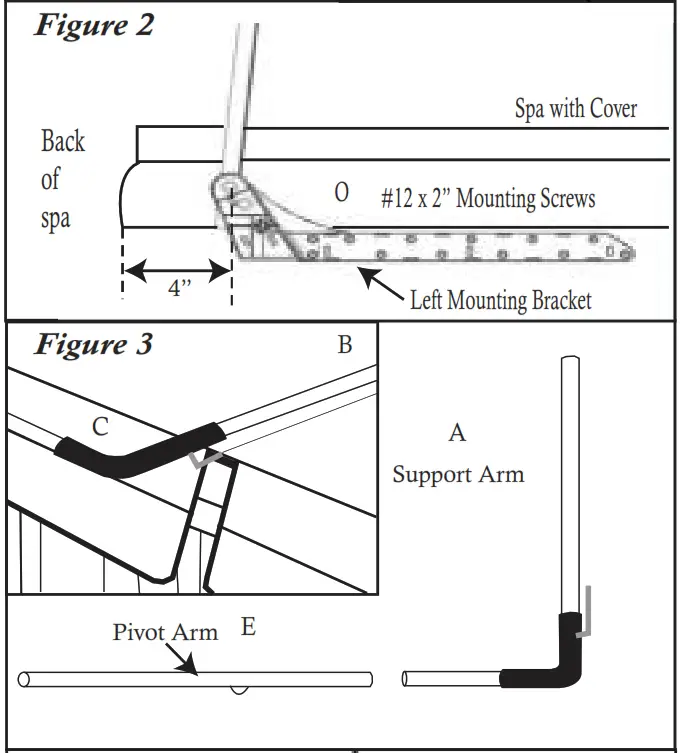 Figure 2

Spa with Cover

Back of spa

O

#12 x 2” Mounting Screws

4”

Left Mounting Bracket

Figure 3

B

C

A

Support Arm

Pivot Arm

E