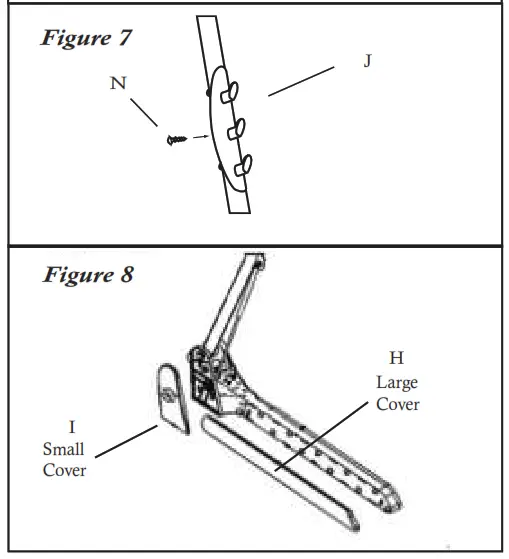 Figure 7

N

J

Figure 8

H
Large
Cover

I
Small
Cover