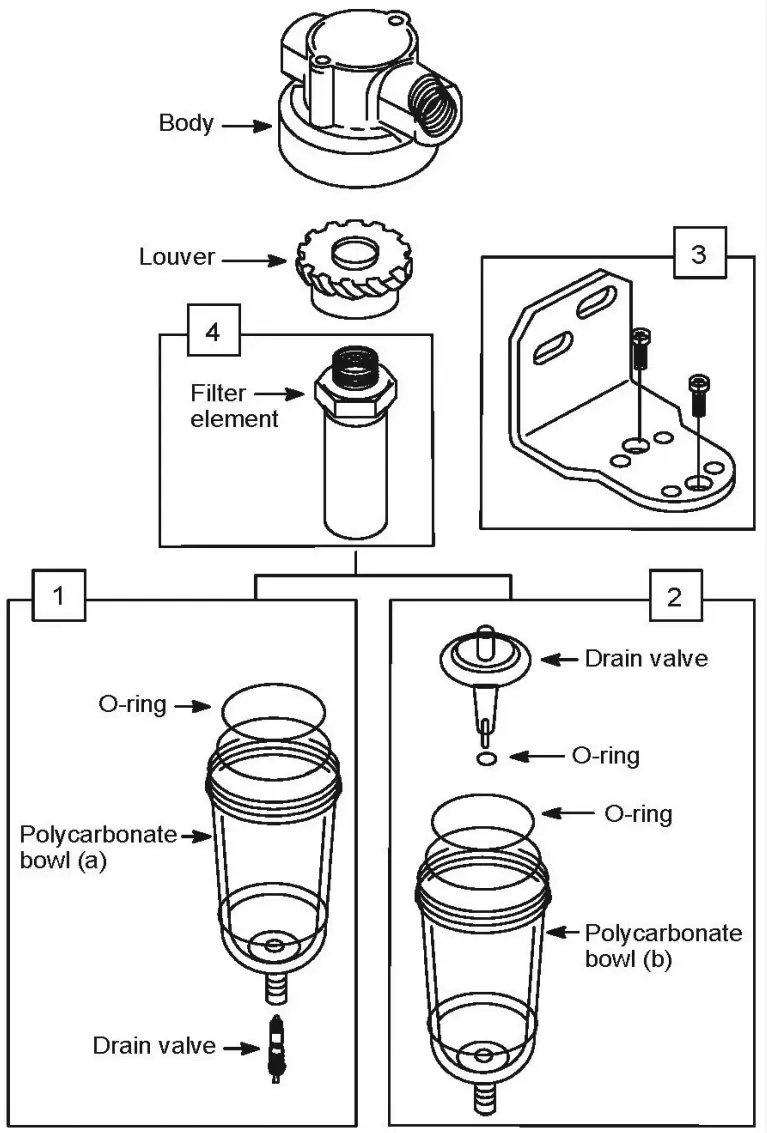 Body

Louver

3

4

Filter element

1

O-ring

Polycarbonate bowl (a)

Drain valve

2

Drain valve

O-ring

O-ring

Polycarbonate bowl (b)