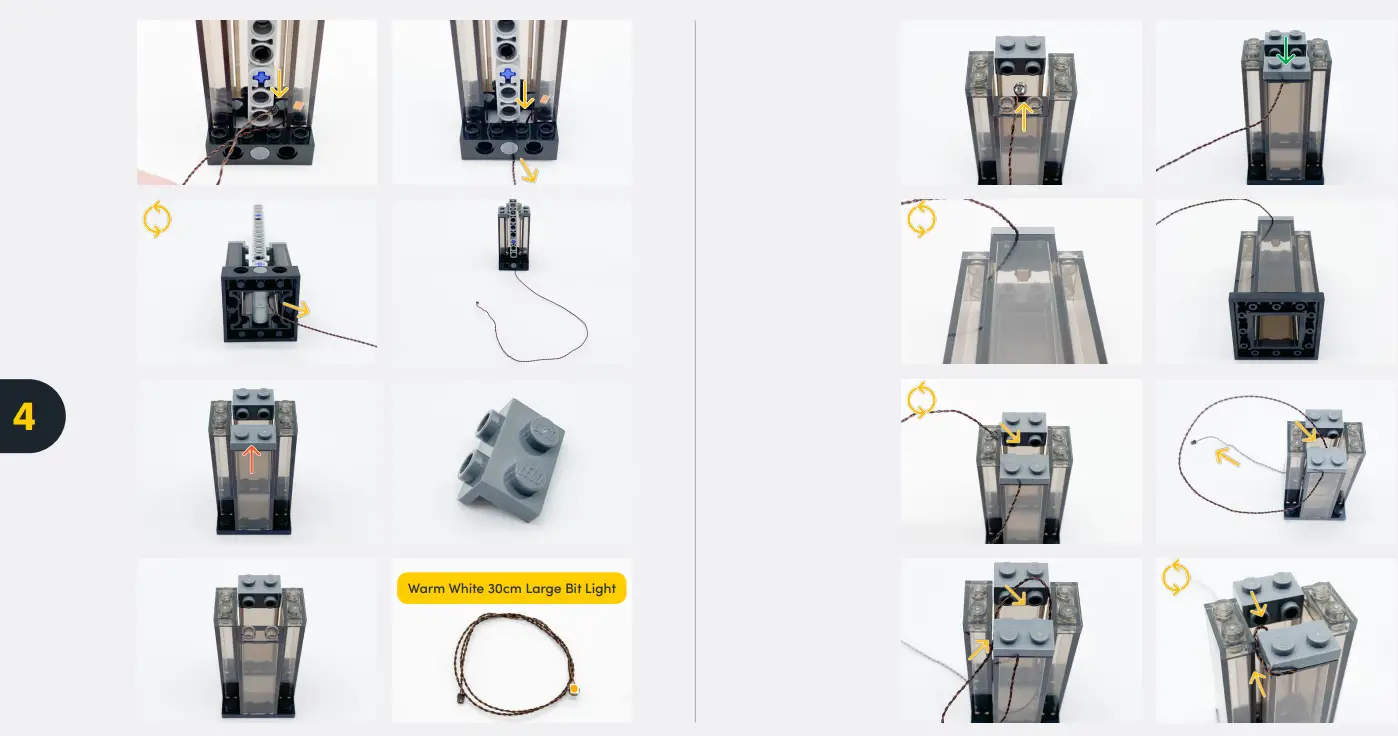 4

Warm White 30cm Large Bit Light