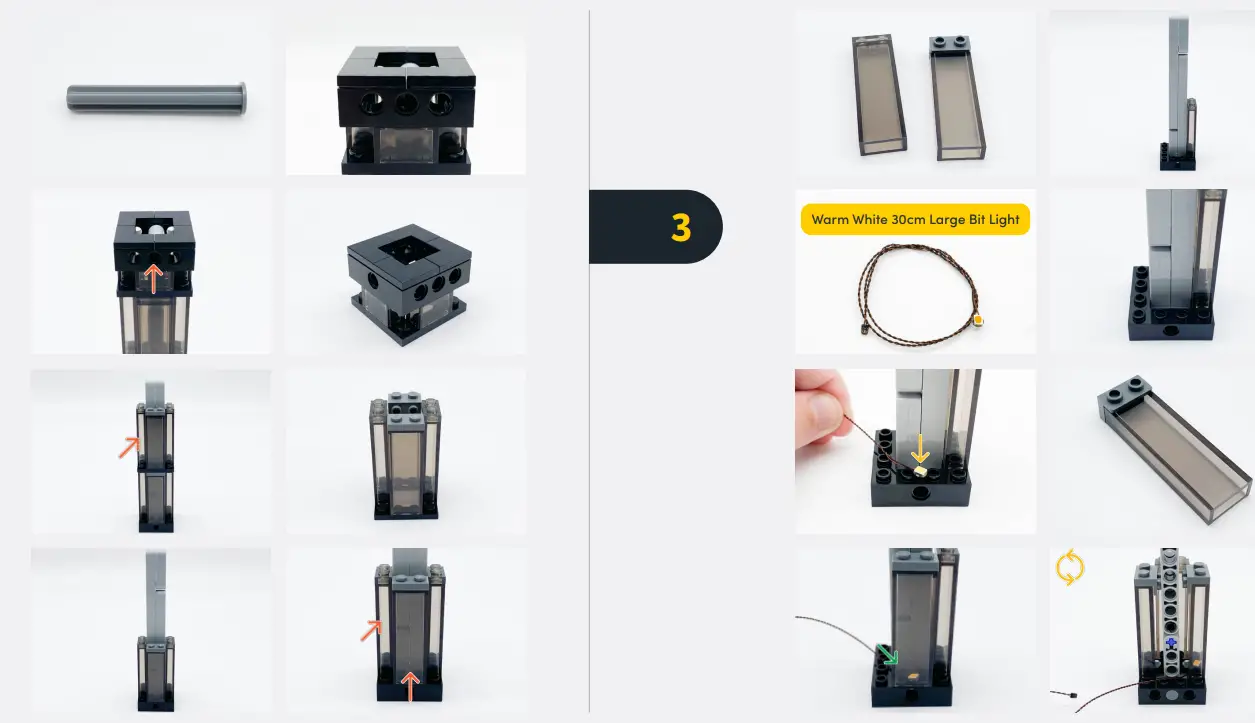 3

Warm White 30cm Large Bit Light