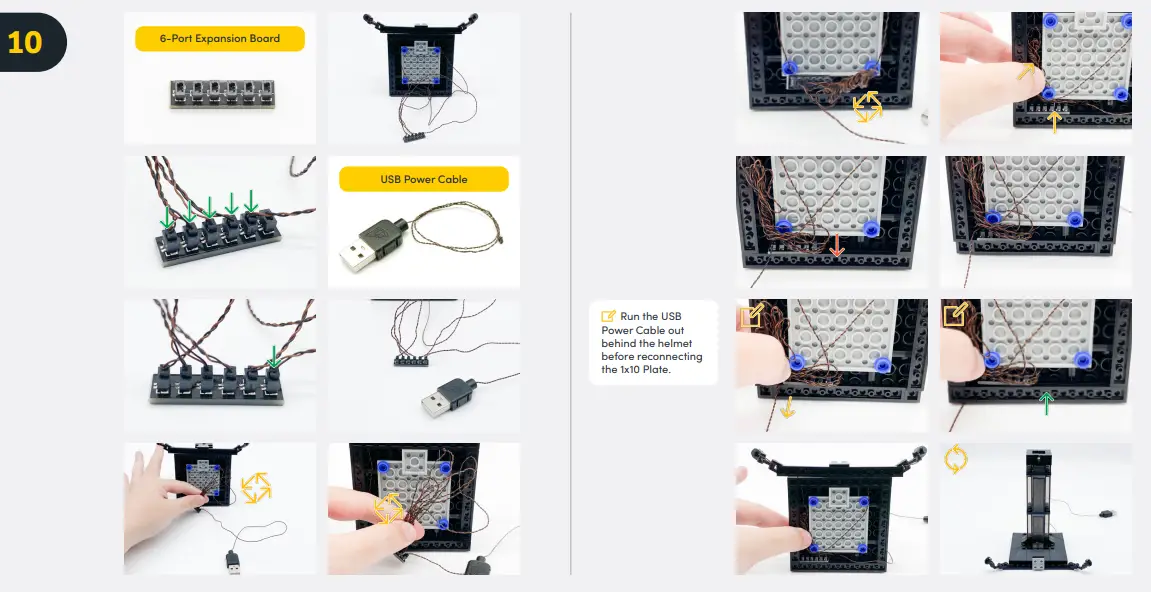 10

6-Port Expansion Board

USB Power Cable

Run the USB Power Cable out behind the helmet before reconnecting the 1x10 Plate.