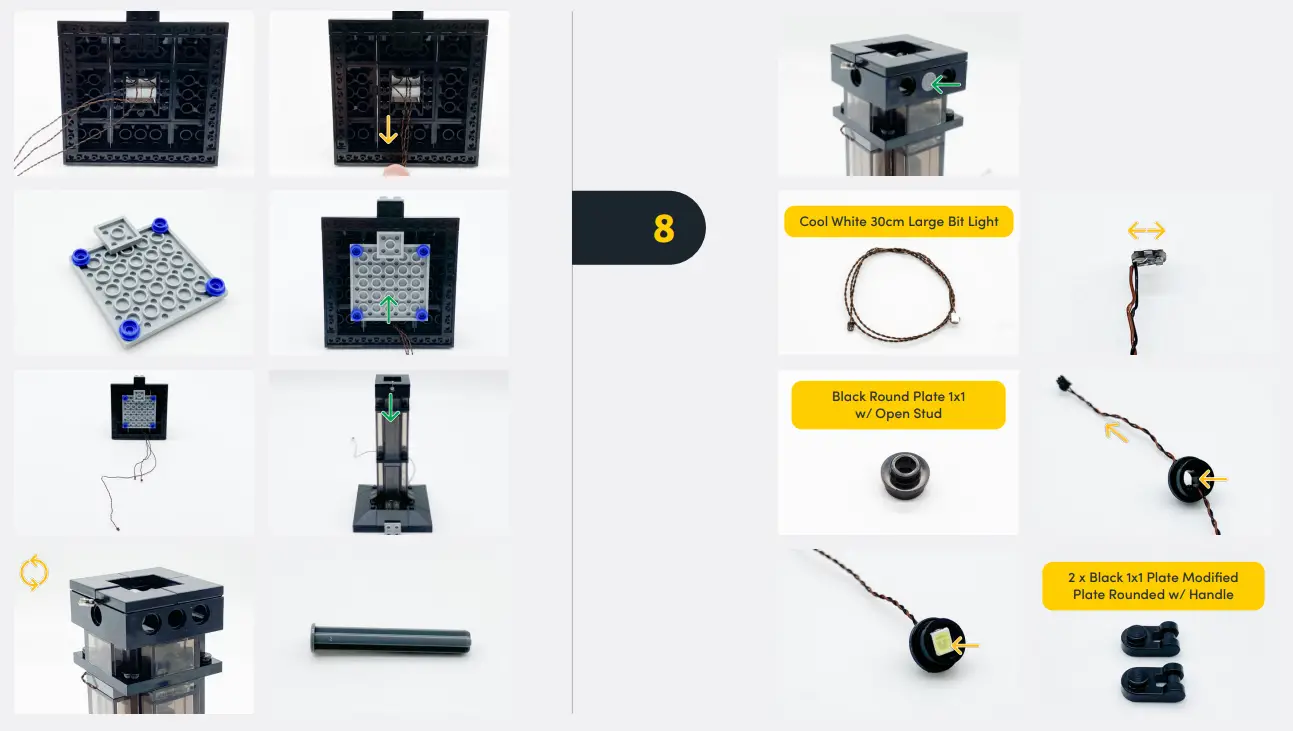 8

Cool White 30cm Large Bit Light

Black Round Plate 1x1 w/ Open Stud

2 x Black 1x1 Plate Modified Plate Rounded w/ Handle