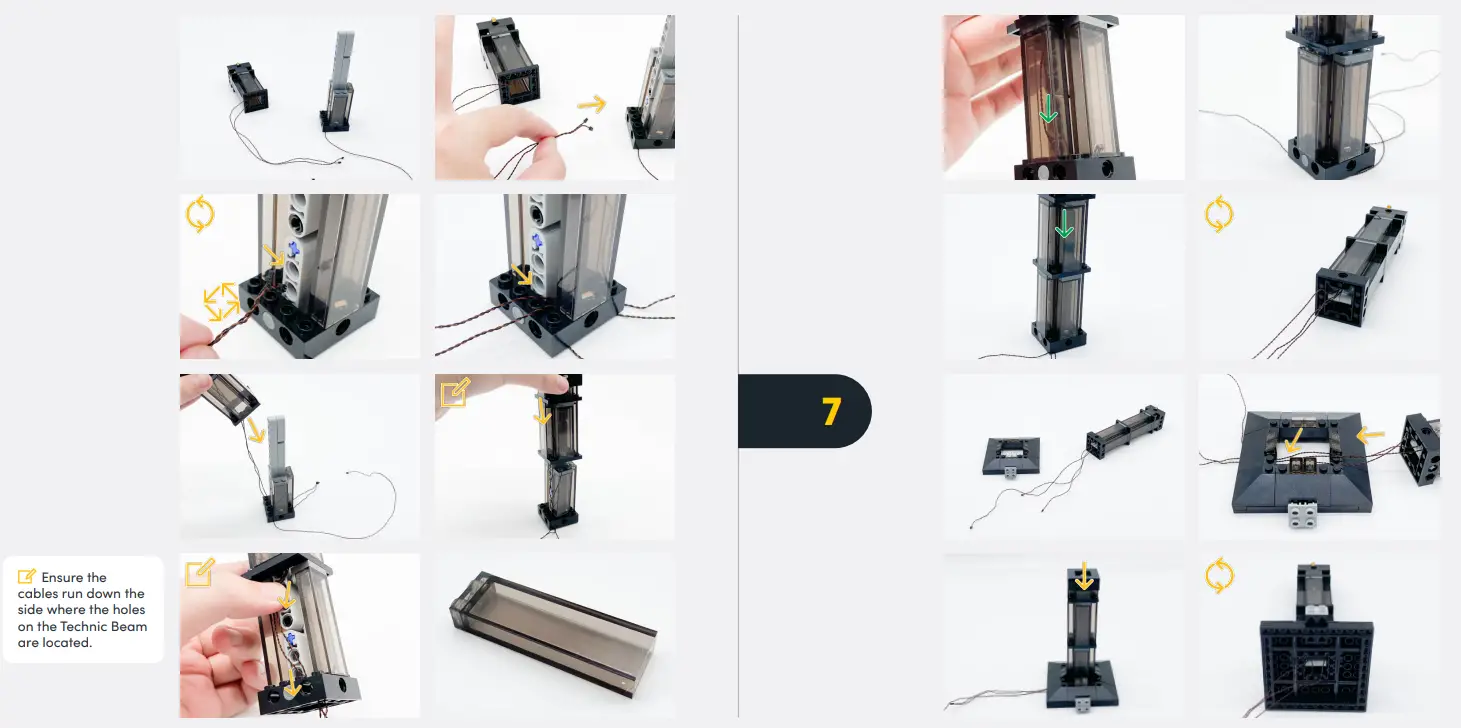 Ensure the cables run down the side where the holes on the Technic Beam are located.

7