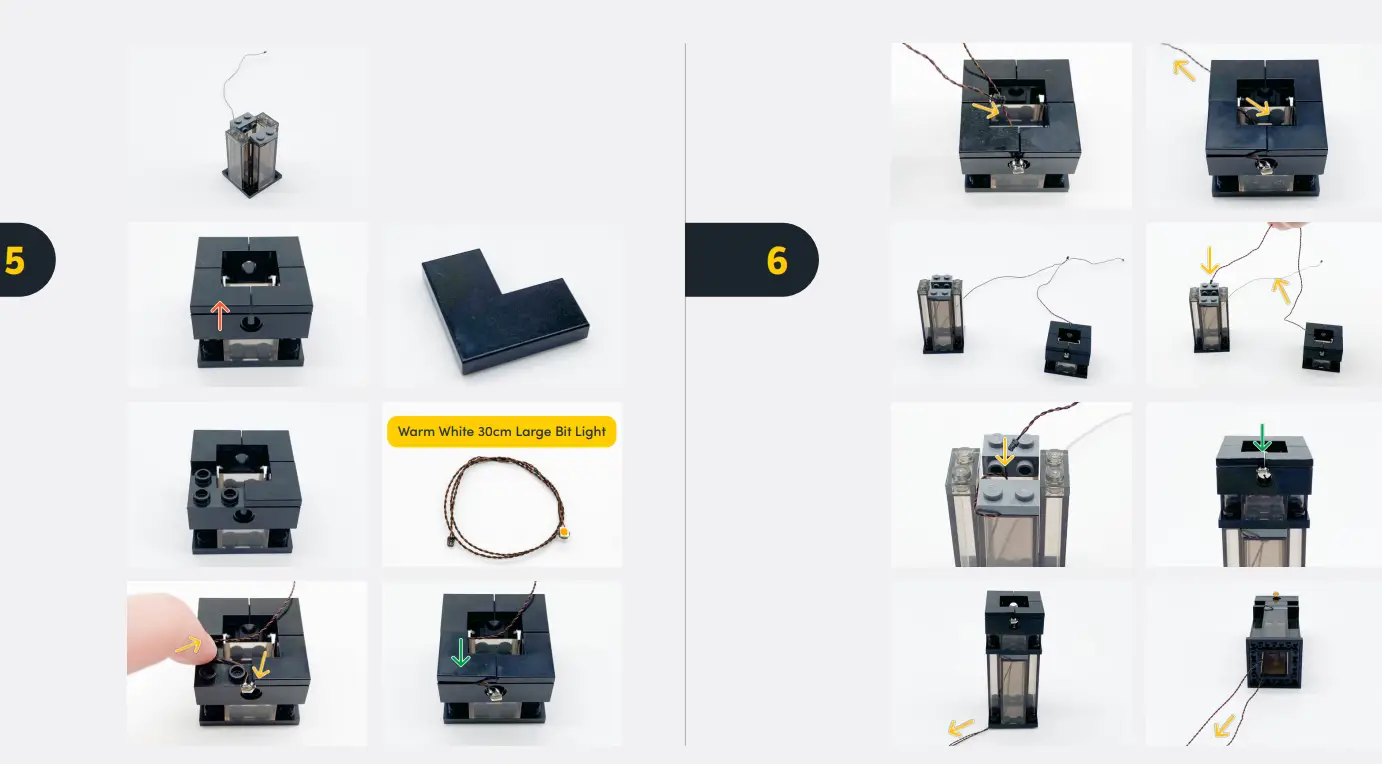 5

Warm White 30cm Large Bit Light

6