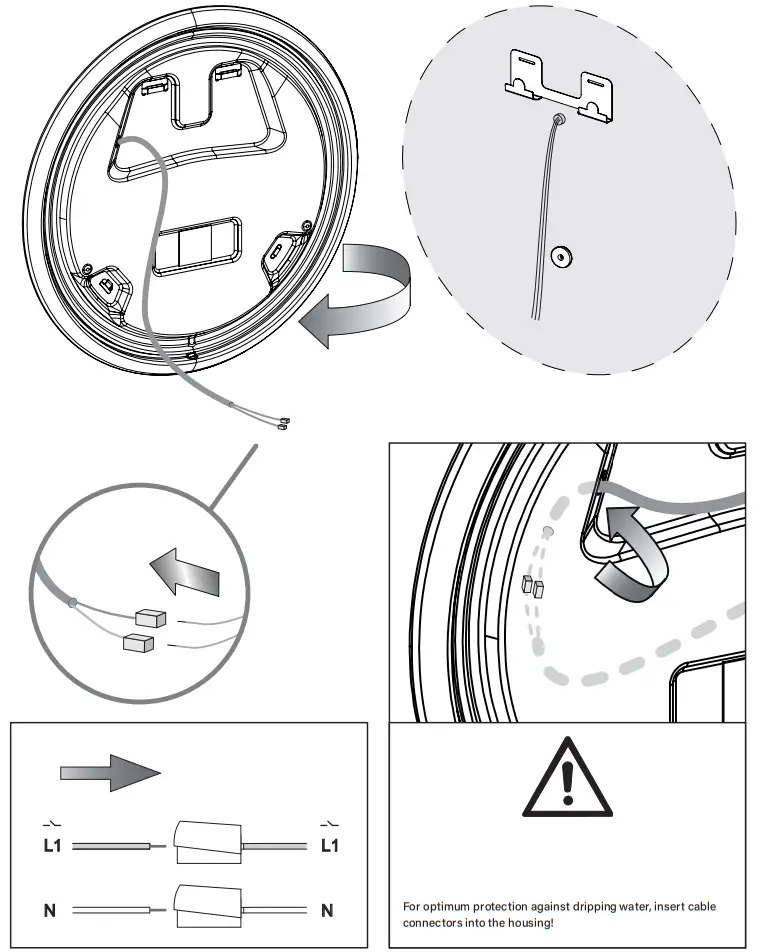 L1
L1
N
N

For optimum protection against dripping water, insert cable connectors into the housing!