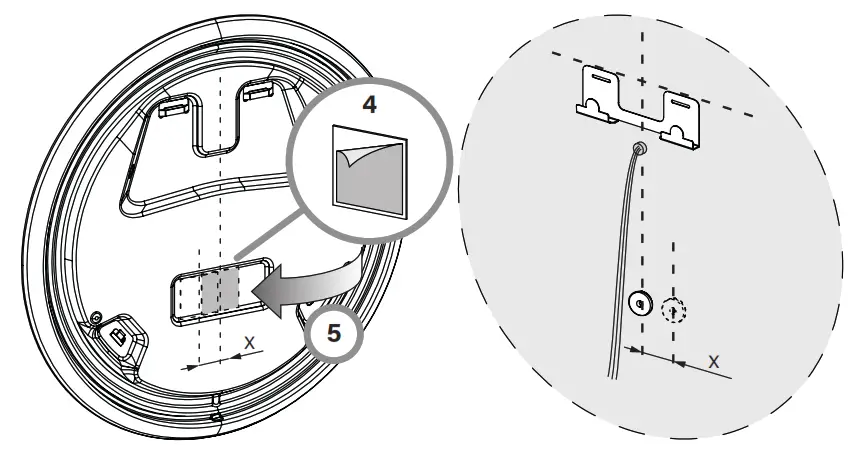 4

5

X

X