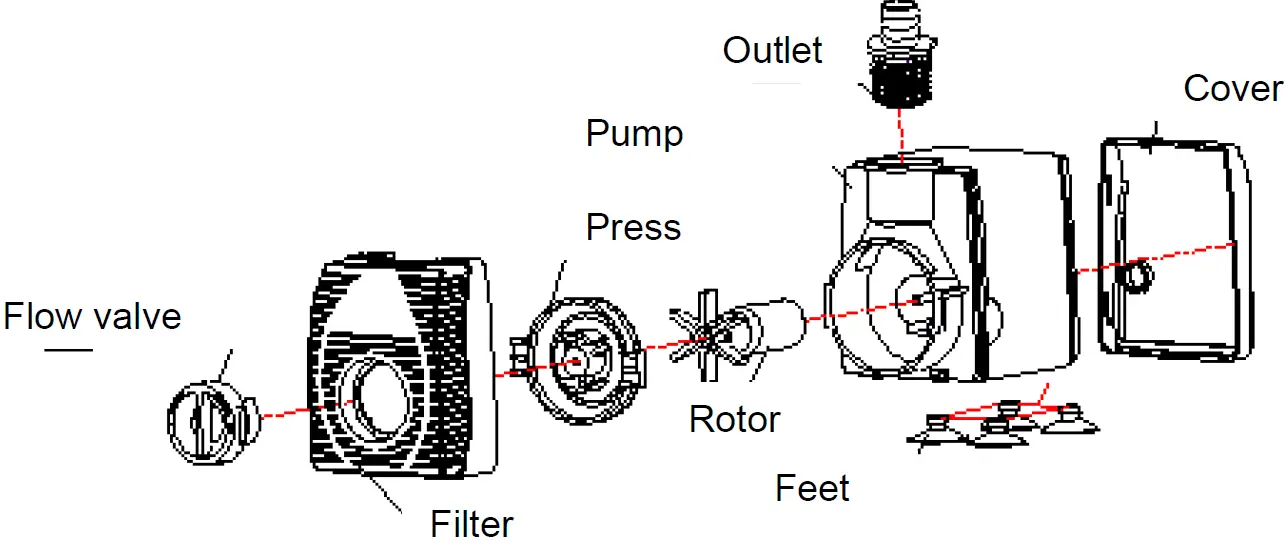 Outlet
Cover
Pump
Press
Flow valve
Rotor
Feet
Filter