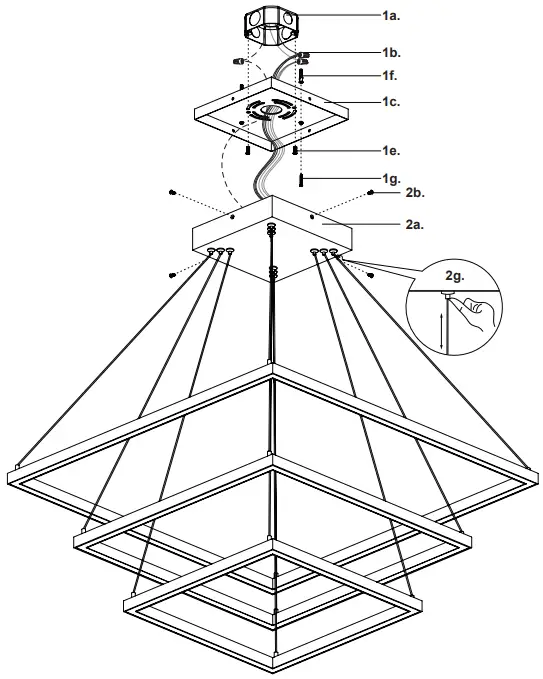 1a.
1b.
1f.
1c.
1e.
1g.
2b.
2a.
2g.