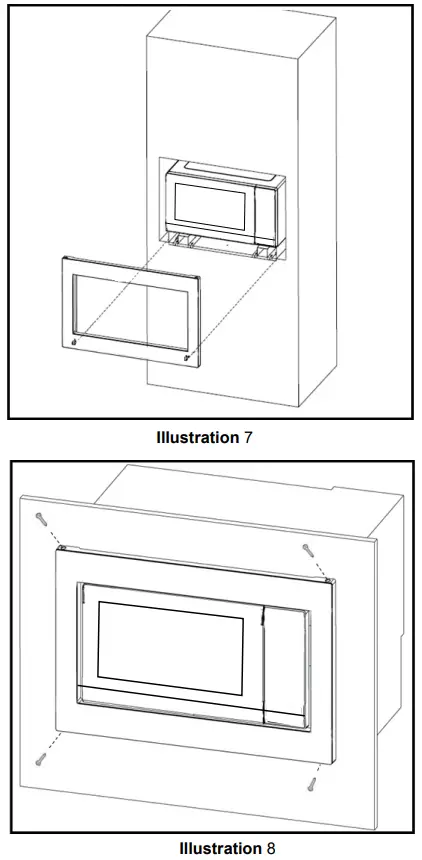 Illustration 7

Illustration 8