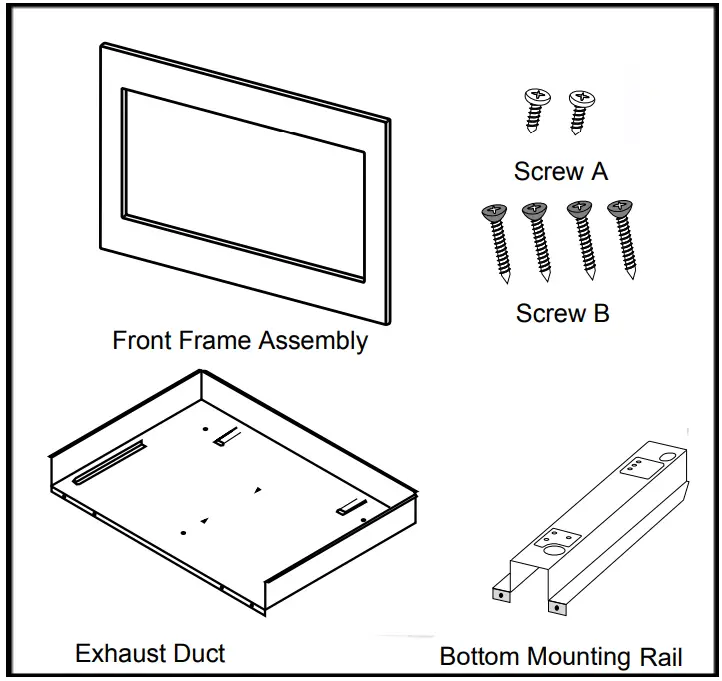 Screw A

Screw B

Front Frame Assembly

Exhaust Duct

Bottom Mounting Rail