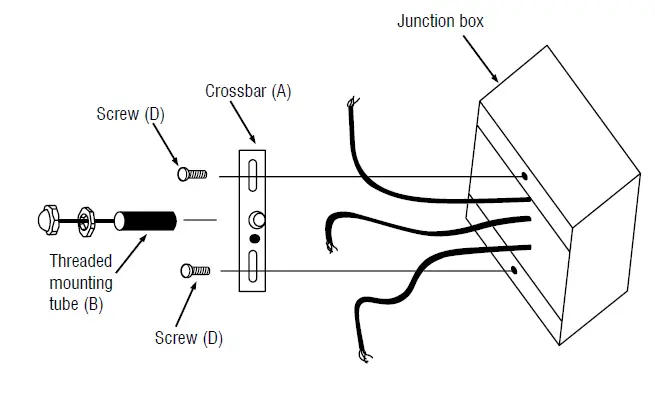 Junction box

Crossbar (A)

Screw (D)

Threaded mounting tube (B)

Screw (D)