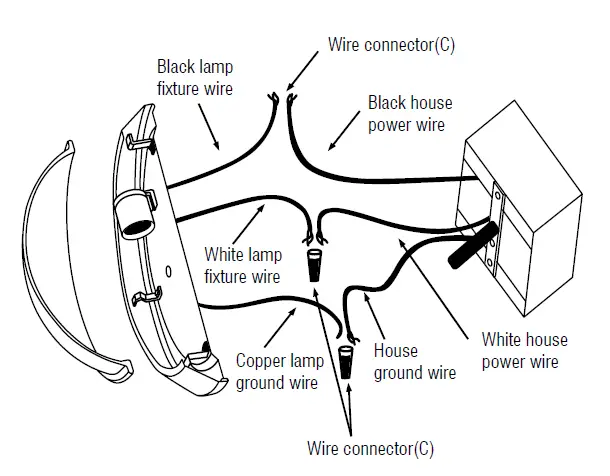 Wire connector(C)

Black lamp fixture wire

Black house power wire

White lamp fixture wire

Copper lamp ground wire

House ground wire

White house power wire

Wire connector(C)