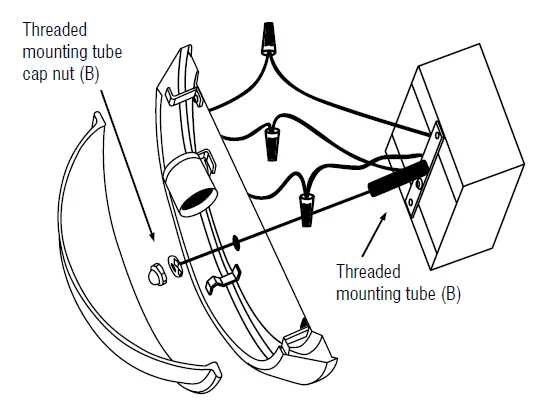 Threaded mounting tube cap nut (B)

Threaded mounting tube (B)